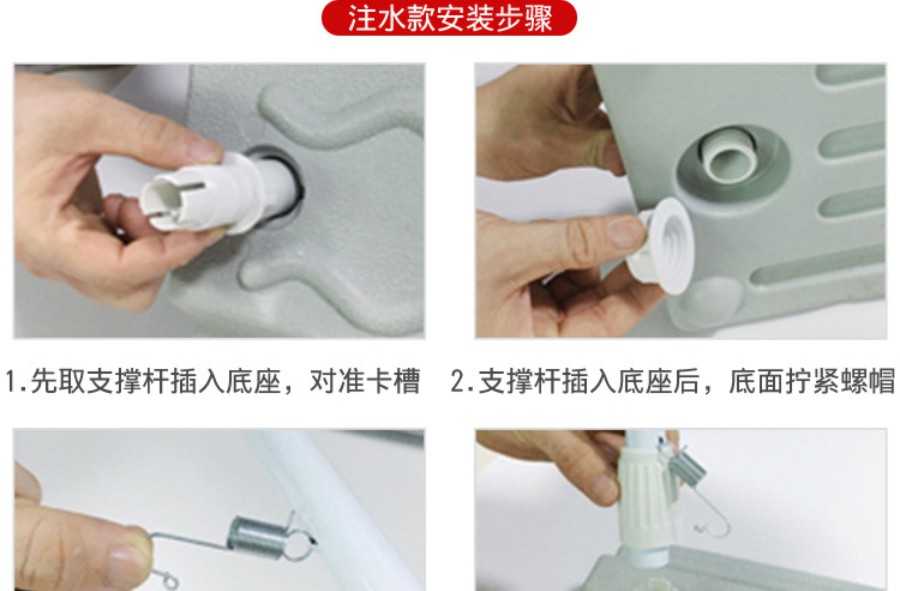 注水款安装步骤

1.先取支撑杆插入底座，对准卡槽

2.支撑杆插入底座后，底面拧紧螺帽